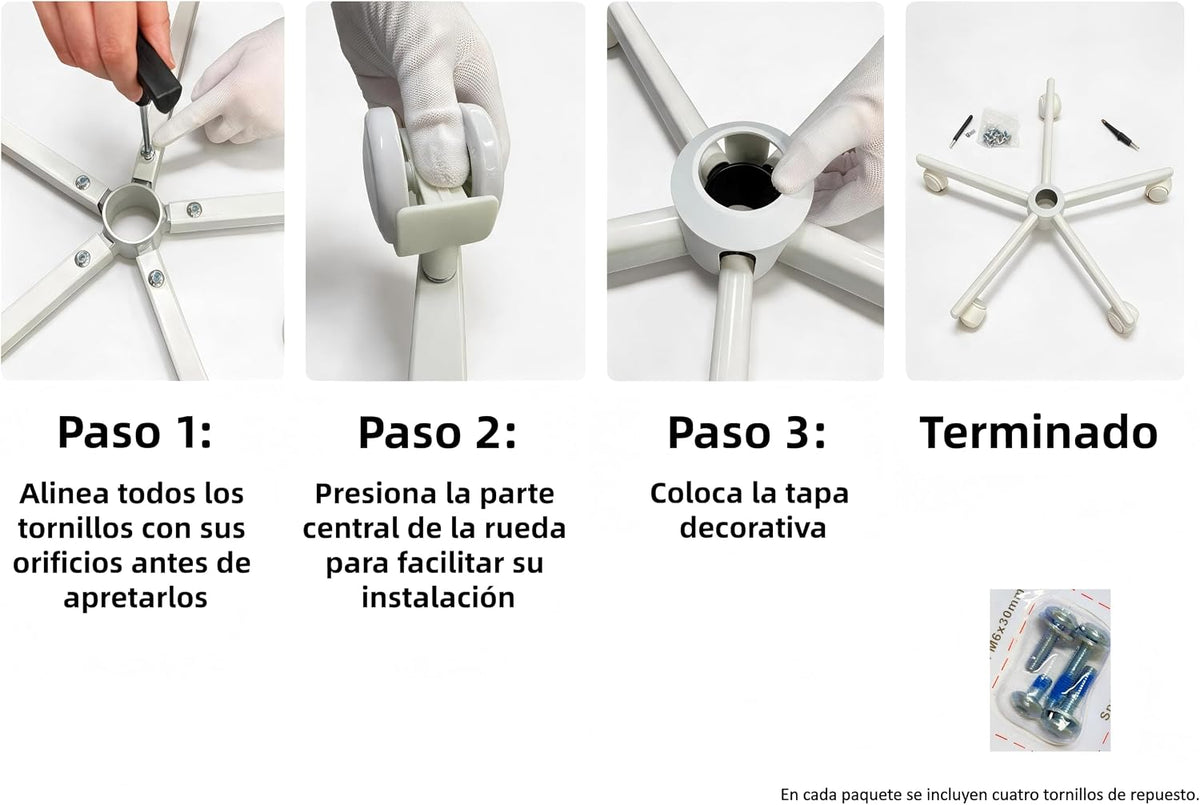 Paso 1:

Alinea todos los tornillos con sus orificios antes de apretarlos

Paso 2:

Presiona la parte central de la rueda para facilitar su instalación

Paso 3:

Coloca la tapa decorativa

Terminado

En cada paquete se incluyen cuatro tornillos de repuesto.